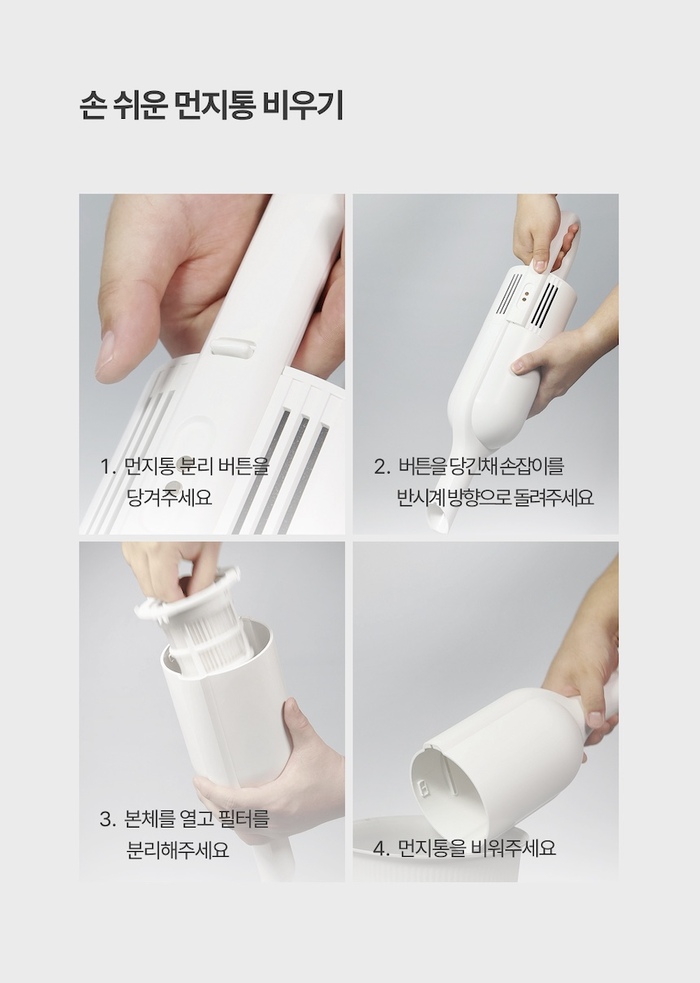 손 쉬운 먼지통 비우기

1. 먼지통 분리 버튼을 당겨주세요

2. 버튼을 당긴채 손잡이를 반시계 방향으로 돌려주세요

3. 본체를 열고 필터를 분리해주세요

4. 먼지통을 비워주세요