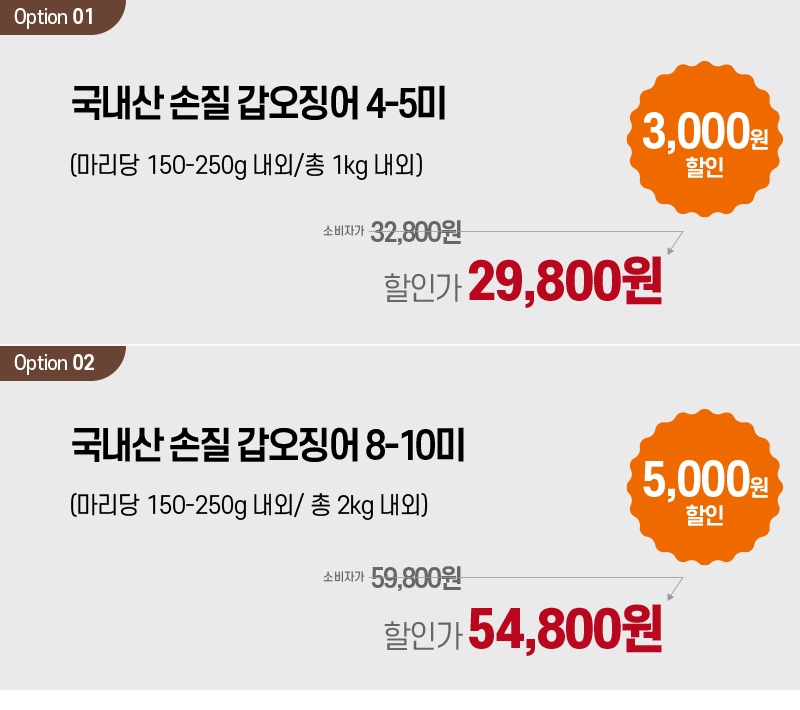 Option 01

국내산 손질 갑오징어 4-5미

(마리당 150-250g 내외/총 1kg 내외)

3,000원
할인

소비자가 32,800원

할인가 29,800원

Option 02

국내산 손질 갑오징어 8-10미

(마리당 150-250g 내외/ 총 2kg 내외)

5,000원
할인

소비자가 59,800원

할인가 54,800원