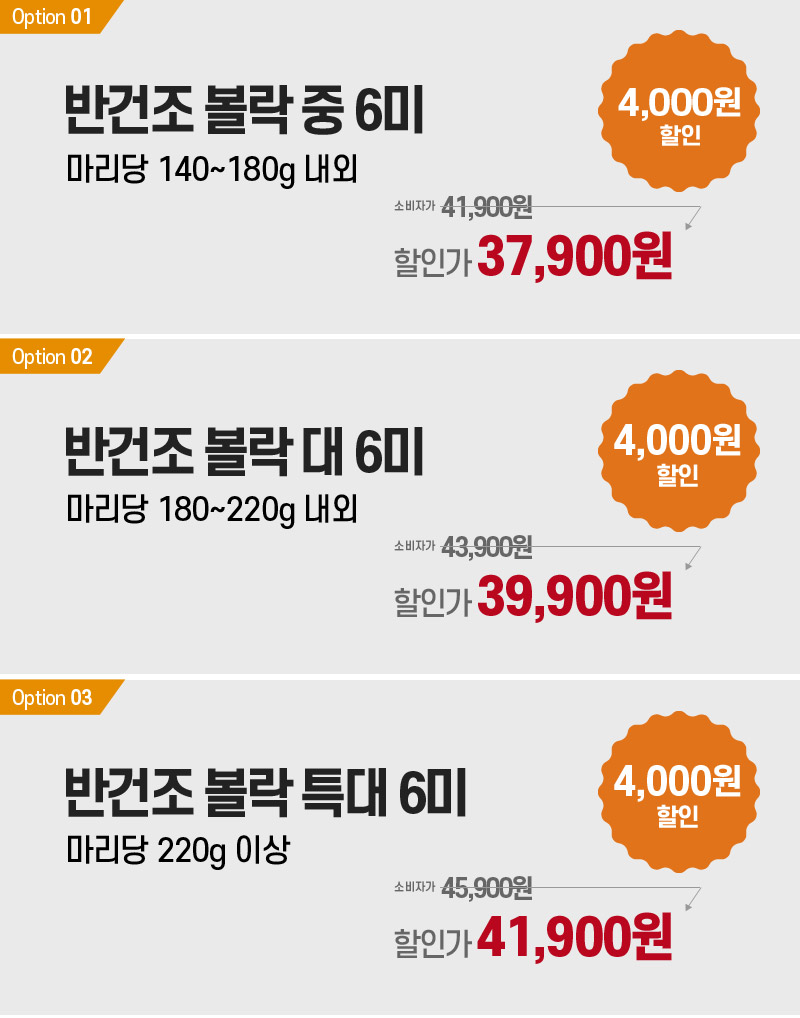 Option 01

반건조 볼락 중 6미
마리당 140~180g 내외

4,000원
할인

소비자가 41,900원
할인가 37,900원

Option 02

반건조 볼락 대 6미
마리당 180~220g 내외

4,000원
할인

소비자가 43,900원
할인가 39,900원

Option 03

반건조 볼락 특대 6미
마리당 220g 이상

4,000원
할인

소비자가 45,900원
할인가 41,900원