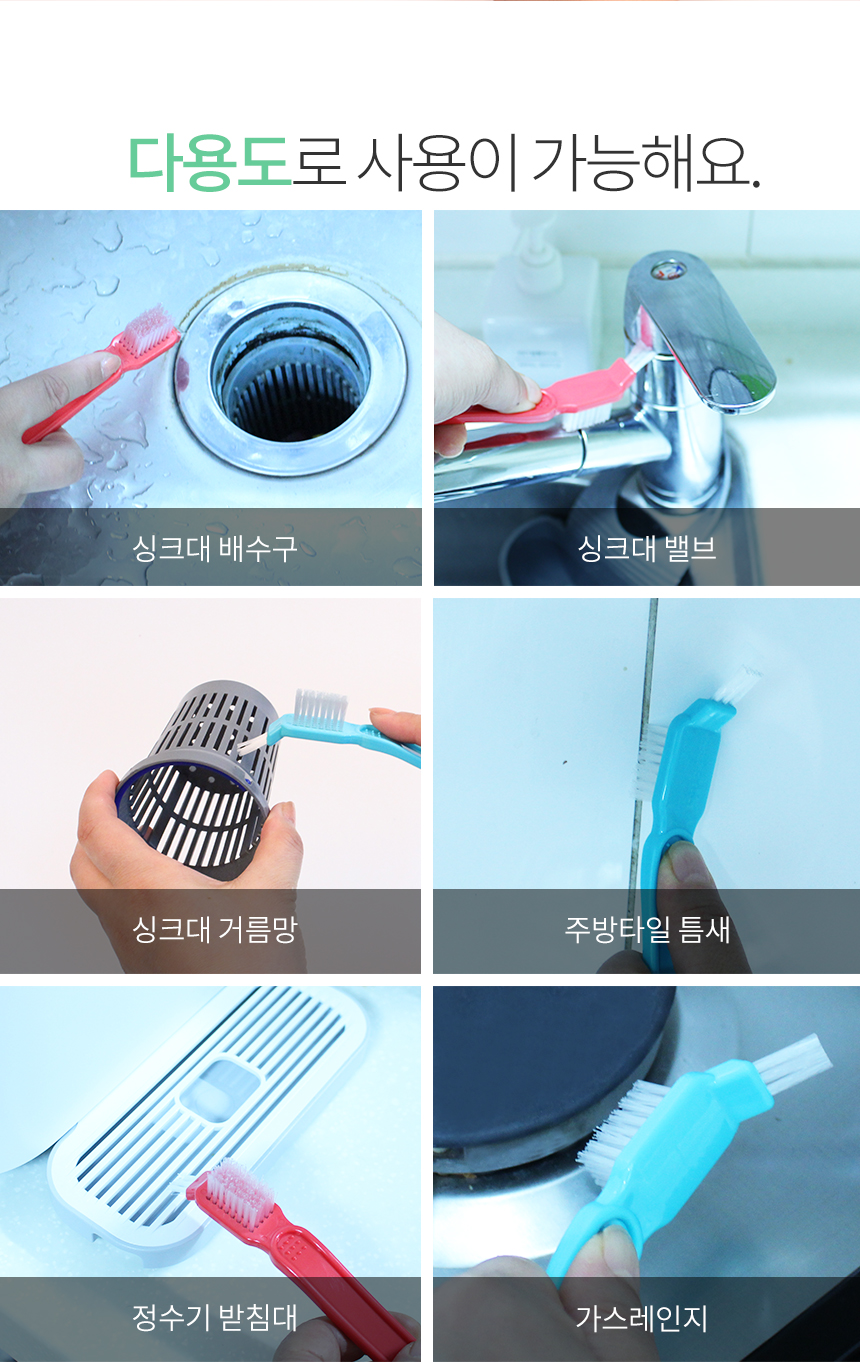 다용도로 사용이 가능해요.

싱크대 배수구

싱크대 밸브

싱크대 거름망

주방타일 틈새

정수기 받침대

가스레인지